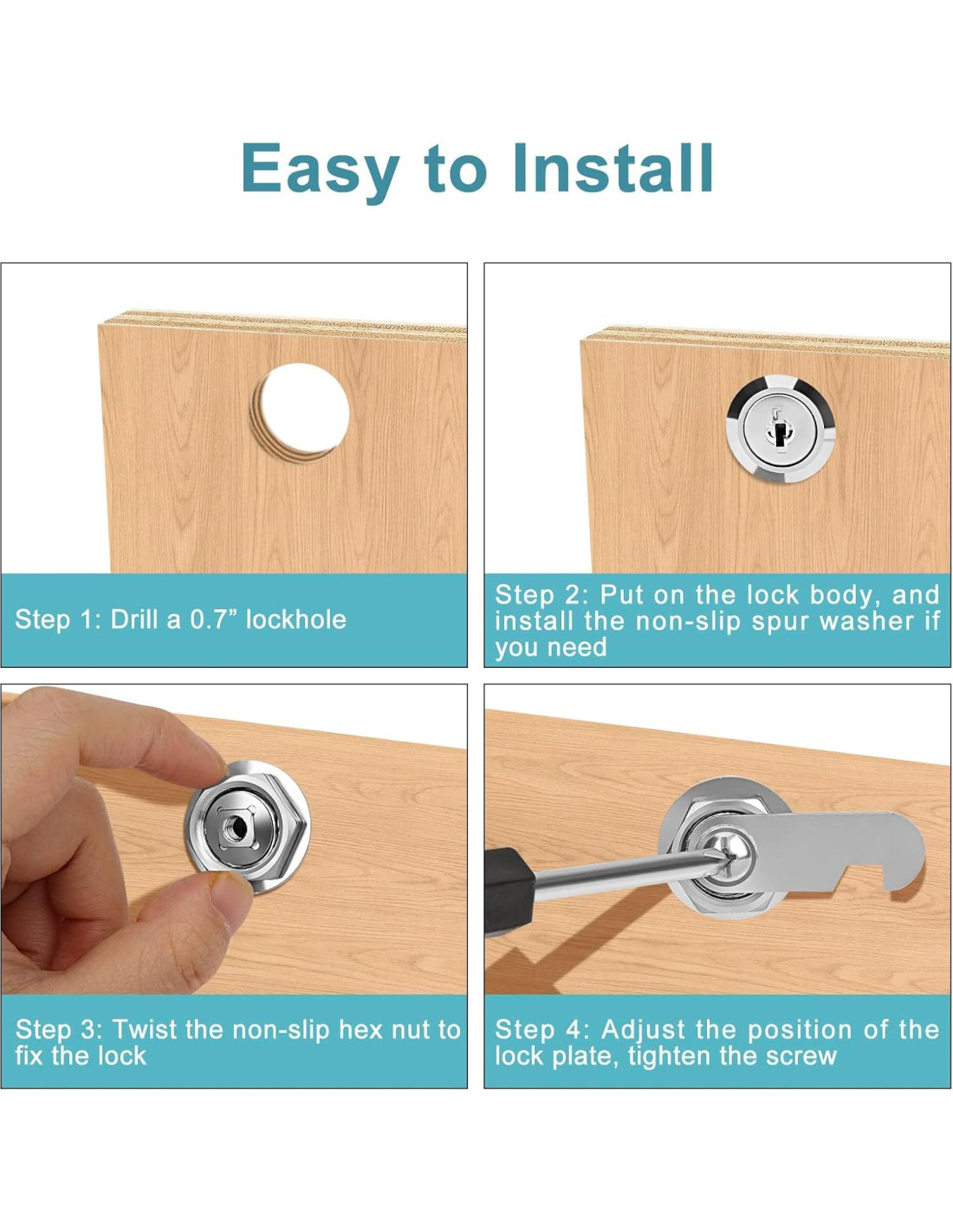 Easy to Install

Step 1: Drill a 0.7” lockhole

Step 2: Put on the lock body, and install the non-slip spur washer if you need

Step 3: Twist the non-slip hex nut to fix the lock

Step 4: Adjust the position of the lock plate, tighten the screw