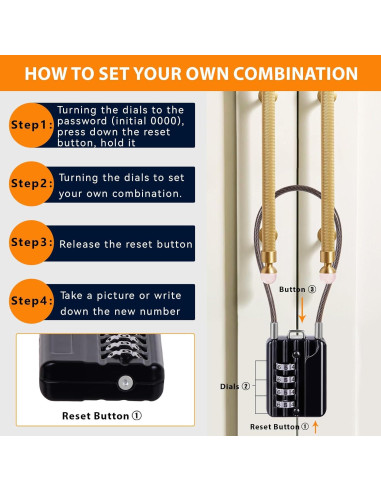 HOW TO SET YOUR OWN COMBINATION

Step1: Turning the dials to the password (initial 0000), press down the reset button, hold it

Step2: Turning the dials to set your own combination.

Step3: Release the reset button

Step4: Take a picture or write down the new number

Reset Button ①

Button ③

Dials ②

Reset Button ①