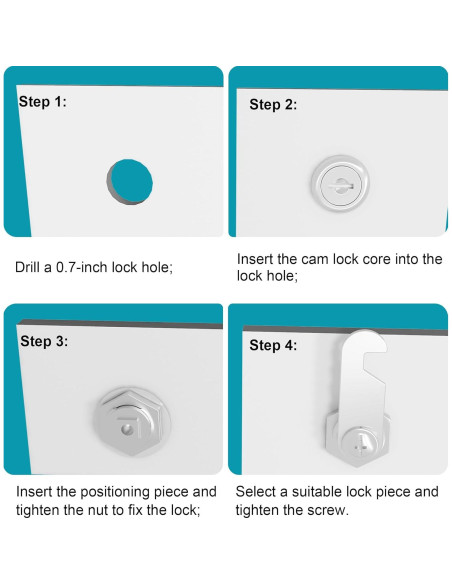 Step 1:

Drill a 0.7-inch lock hole;

Step 2:

Insert the cam lock core into the lock hole;

Step 3:

Insert the positioning piece and tighten the nut to fix the lock;

Step 4:

Select a suitable lock piece and tighten the screw.