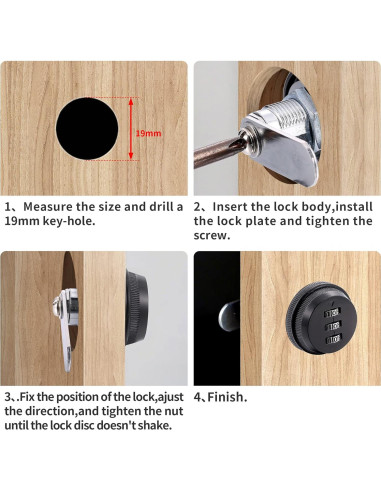 19mm

1、Measure the size and drill a 19mm key-hole.

2、Insert the lock body,install the lock plate and tighten the screw.

3、.Fix the position of the lock,ajust the direction,and tighten the nut until the lock disc doesn't shake.

4、Finish.