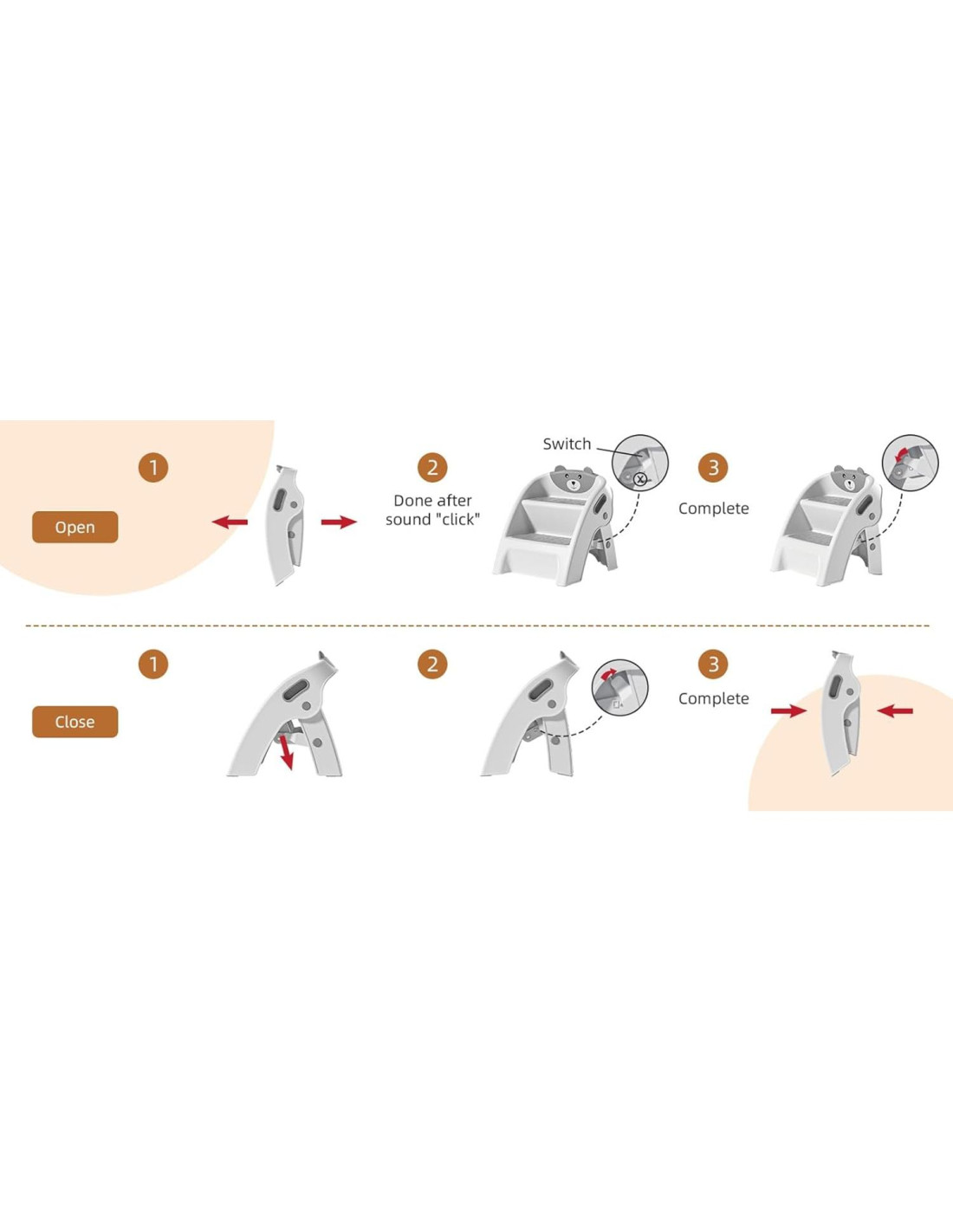 Open

1

2

Done after sound "click"

Switch

3

Complete

Close

1

2

3

Complete