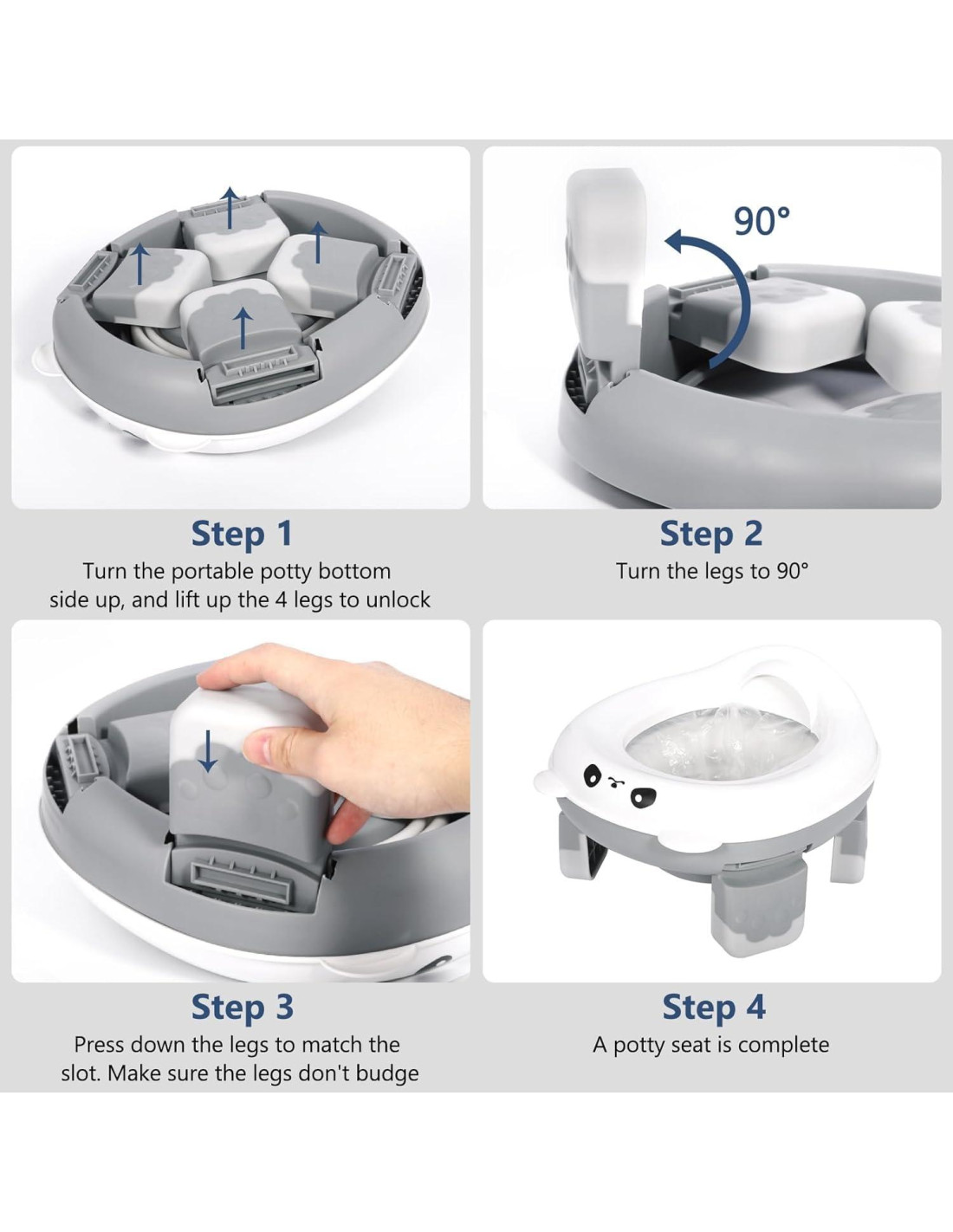 90°

Step 1
Turn the portable potty bottom side up, and lift up the 4 legs to unlock

Step 2
Turn the legs to 90°

Step 3
Press down the legs to match the slot. Make sure the legs don't budge

Step 4
A potty seat is complete