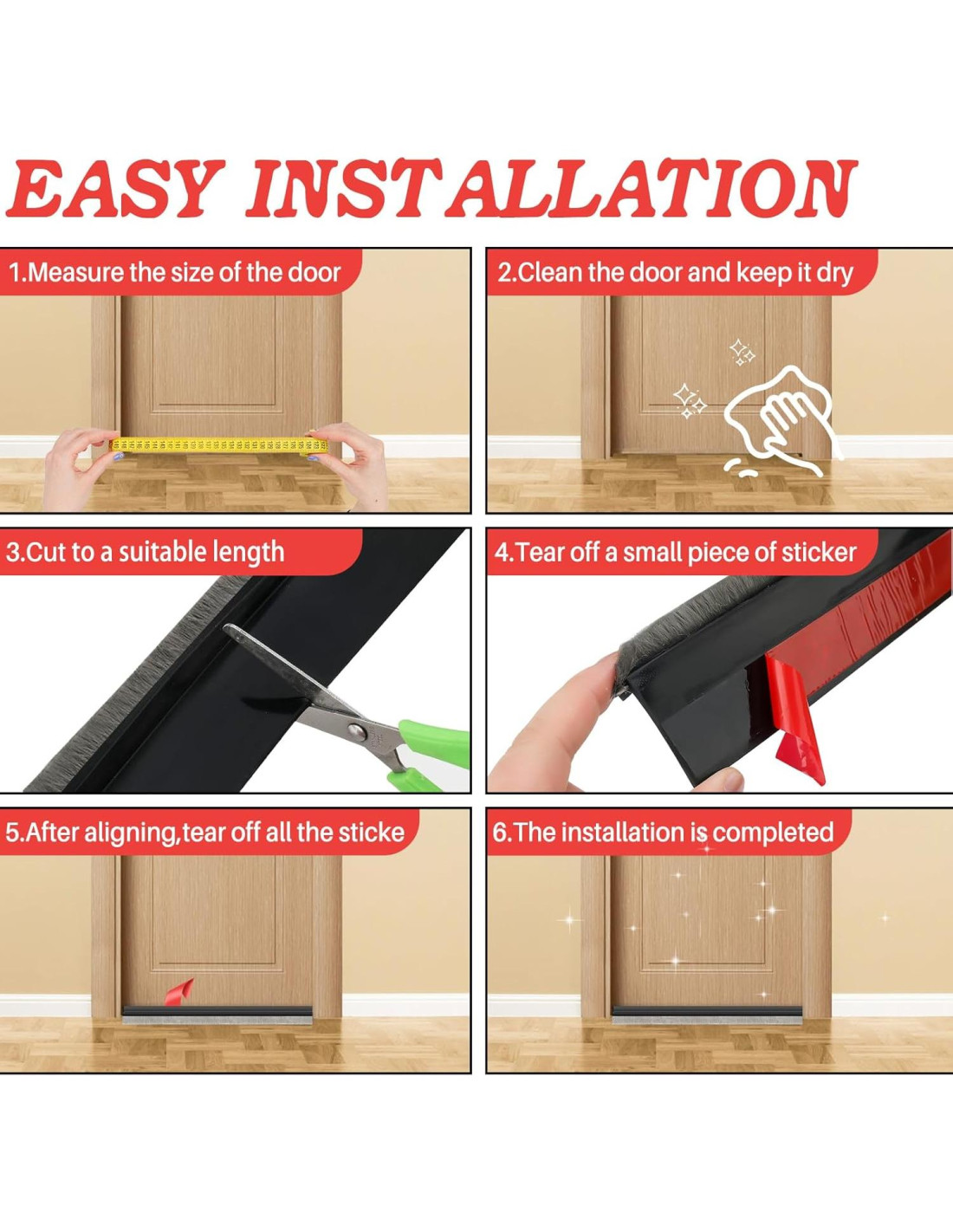 EASY INSTALLATION

1.Measure the size of the door

2.Clean the door and keep it dry

3.Cut to a suitable length

4.Tear off a small piece of sticker

5.After aligning,tear off all the sticke

6.The installation is completed