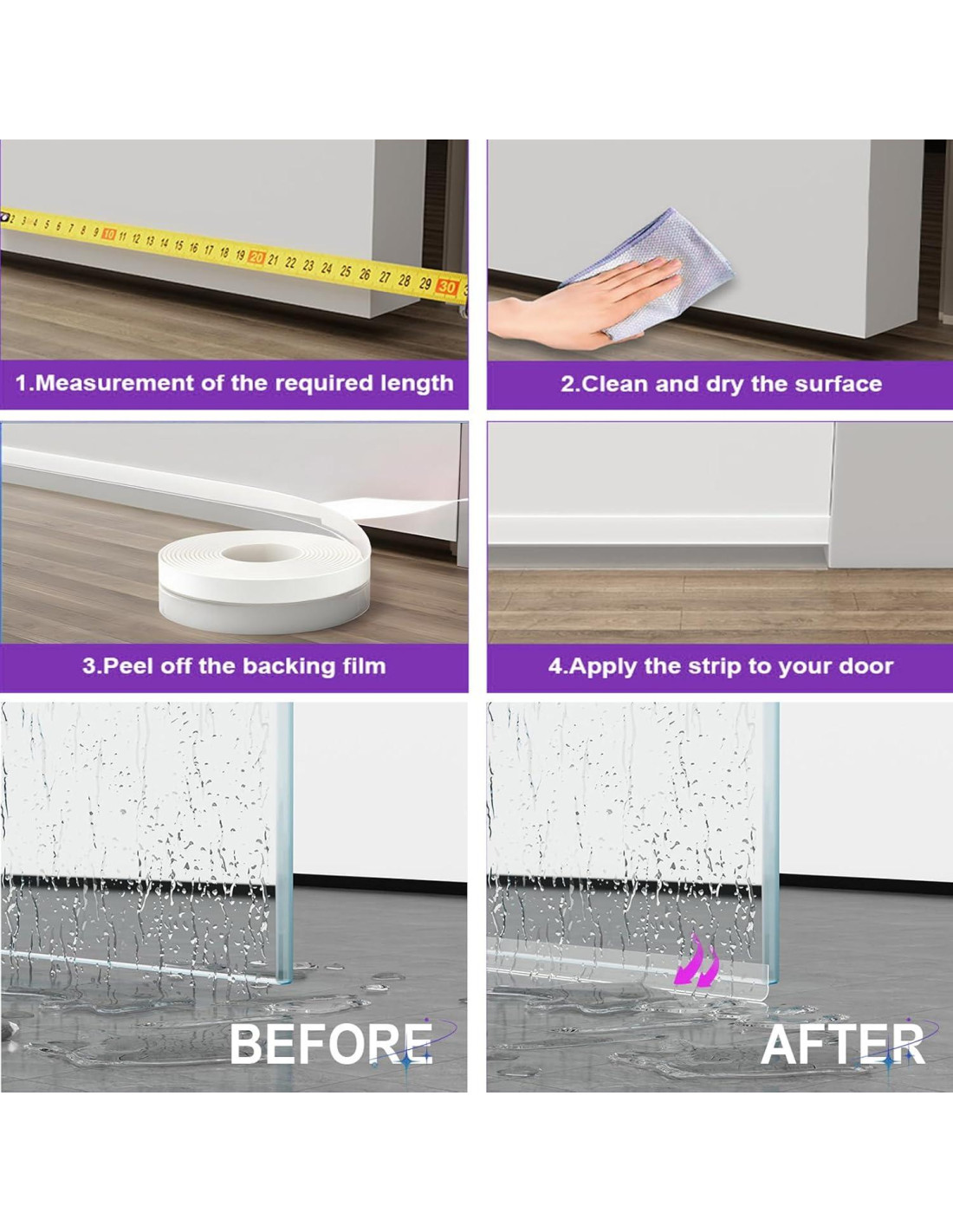 2 3 4 5 6 7 8 9 10 11 12 13 14 15 16 17 18 19 20 21 22 23 24 25 26 27 28 29 30

1.Measurement of the required length

2.Clean and dry the surface

3.Peel off the backing film

4.Apply the strip to your door

BEFORE

AFTER