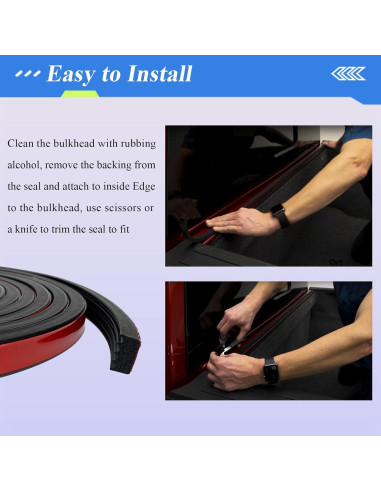 Easy to Install

Clean the bulkhead with rubbing alcohol, remove the backing from the seal and attach to inside Edge to the bulkhead, use scissors or a knife to trim the seal to fit