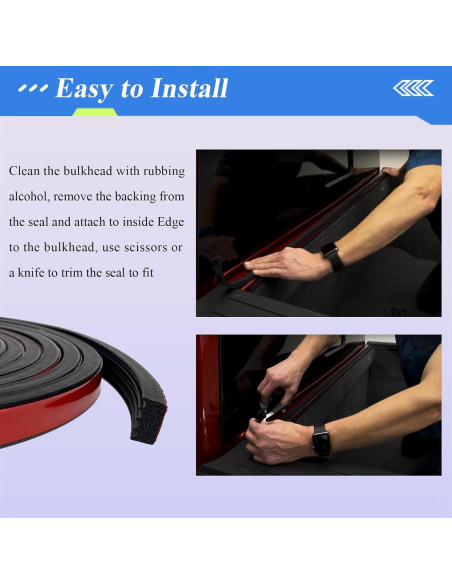 Easy to Install

Clean the bulkhead with rubbing alcohol, remove the backing from the seal and attach to inside Edge to the bulkhead, use scissors or a knife to trim the seal to fit