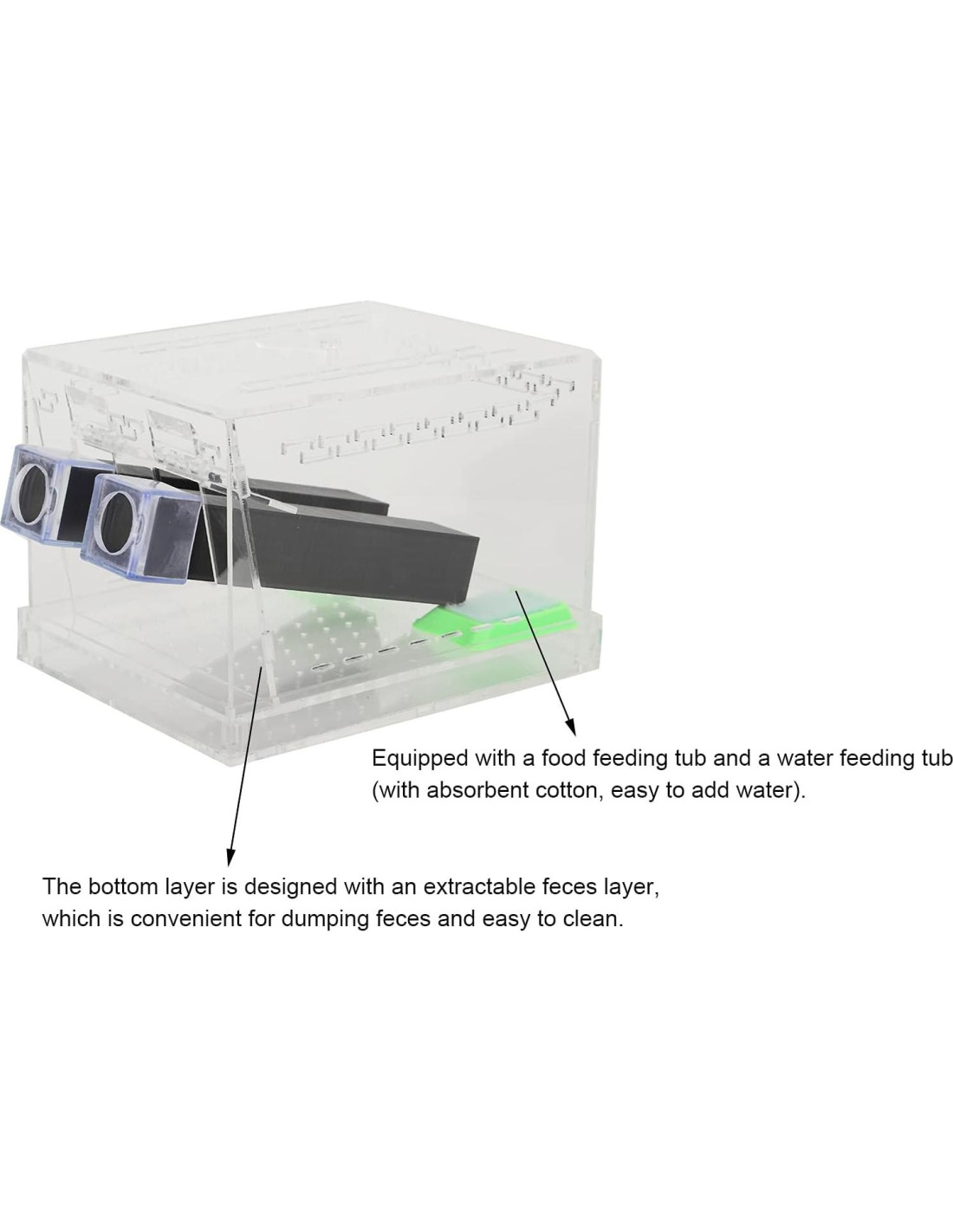 Equipped with a food feeding tub and a water feeding tub (with absorbent cotton, easy to add water).

The bottom layer is designed with an extractable feces layer, which is convenient for dumping feces and easy to clean.