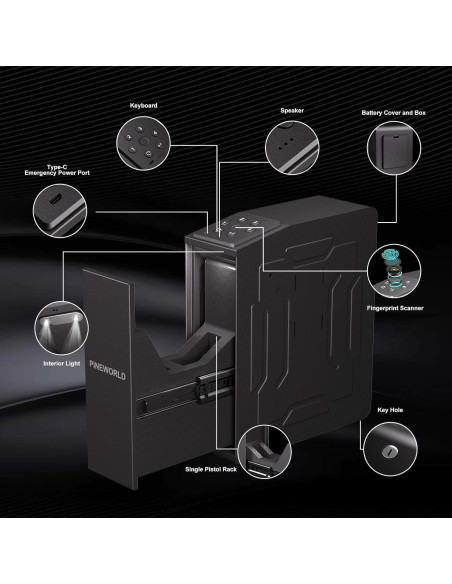 Keyboard

Speaker

Battery Cover and Box

Type-C
Emergency Power Port

Fingerprint Scanner

Interior Light

PINEWORLD

Key Hole

Single Pistol Rack