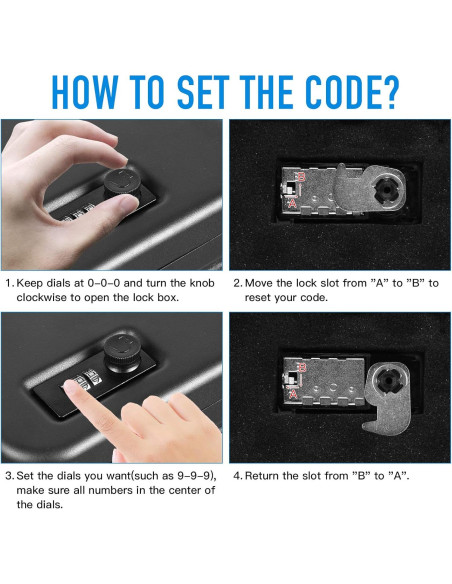 HOW TO SET THE CODE?

B
A

1. Keep dials at 0-0-0 and turn the knob clockwise to open the lock box.

2. Move the lock slot from "A" to "B" to reset your code.

B
A

3. Set the dials you want(such as 9-9-9), make sure all numbers in the center of the dials.

4. Return the slot from "B" to "A".