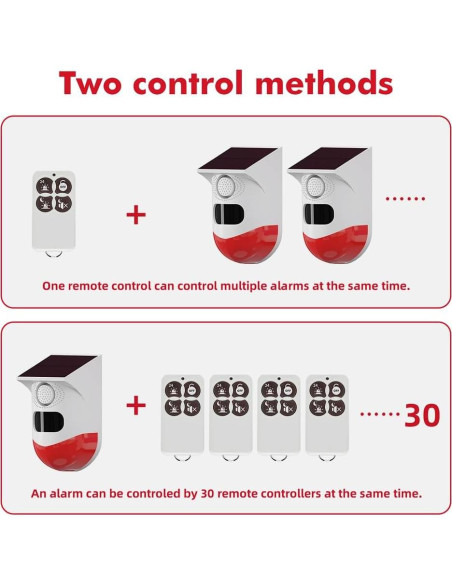 Two control methods

+ ......

One remote control can control multiple alarms at the same time.

+ ......30

An alarm can be controled by 30 remote controllers at the same time.