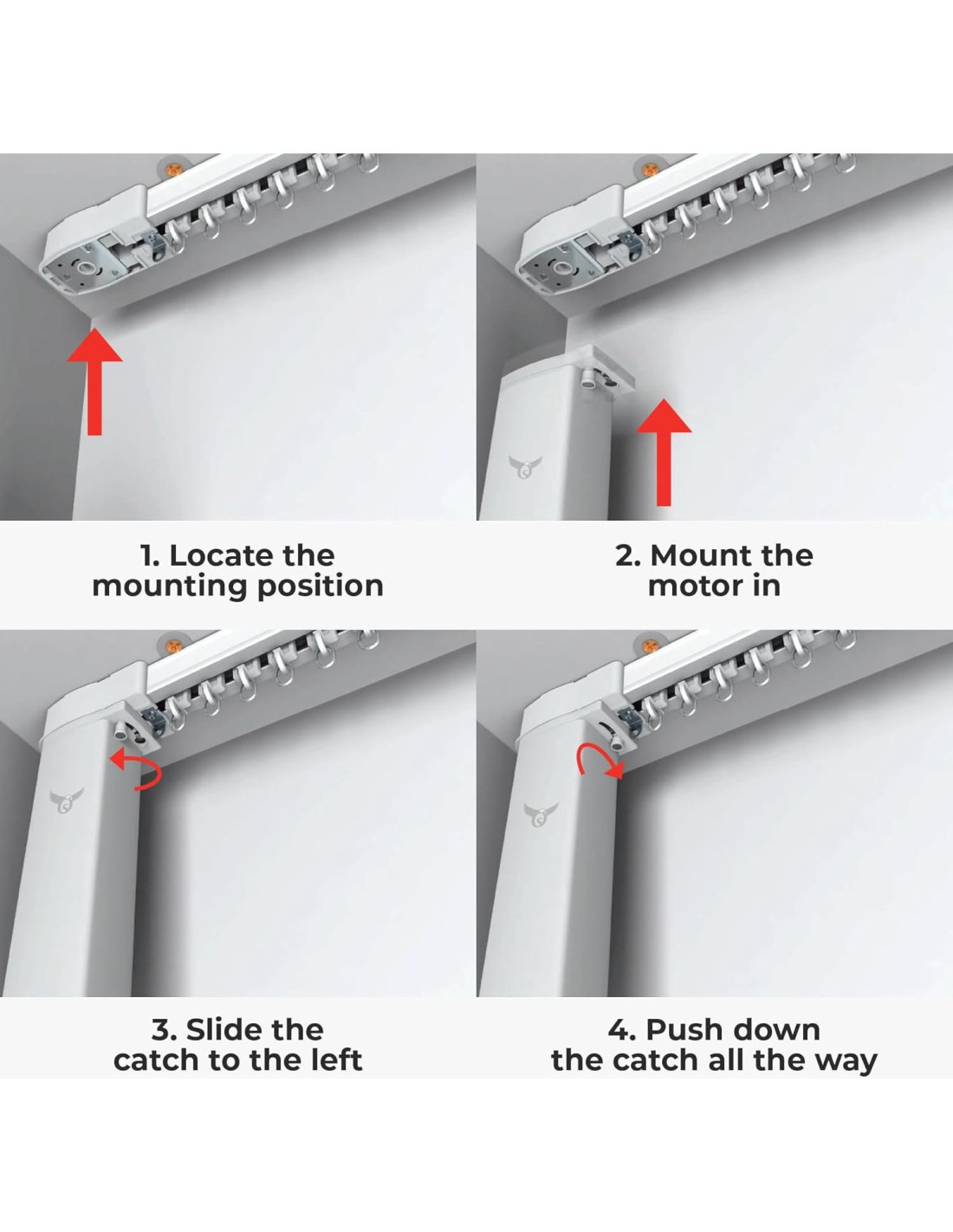 1. Locate the mounting position

2. Mount the motor in

3. Slide the catch to the left

4. Push down the catch all the way