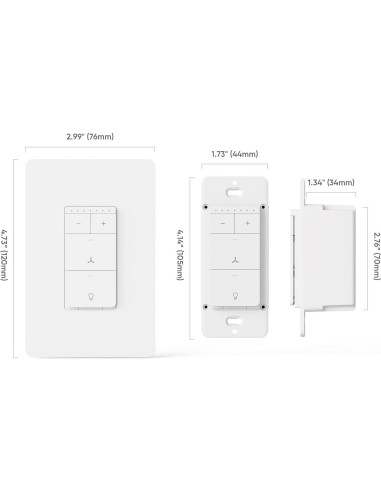 2.99" (76mm)

4.73" (120mm)

−
+

1.73" (44mm)

4.14" (105mm)

−
+

1.34" (34mm)

2.76" (70mm)