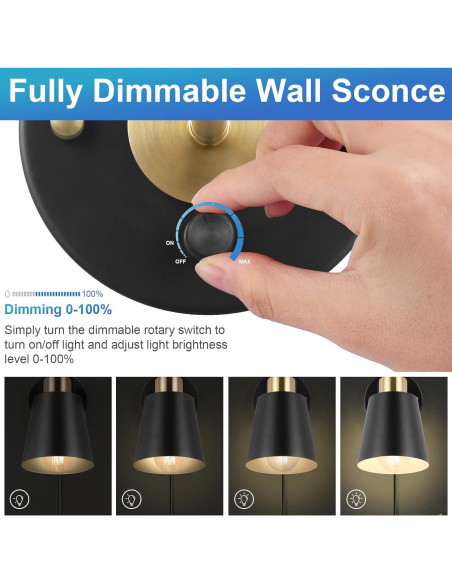 Fully Dimmable Wall Sconce

ON
OFF
MAX

0 100%

Dimming 0-100%

Simply turn the dimmable rotary switch to turn on/off light and adjust light brightness level 0-100%