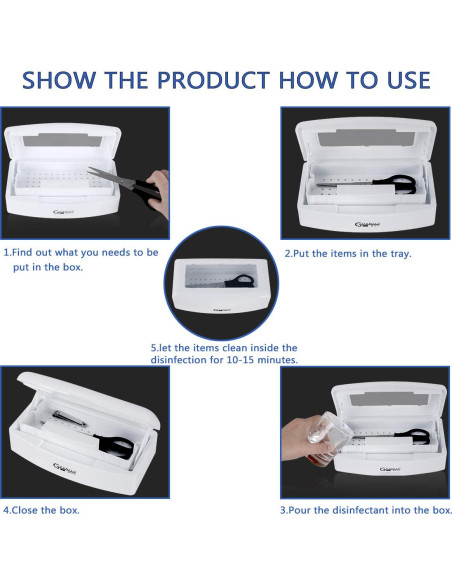 SHOW THE PRODUCT HOW TO USE

1.Find out what you needs to be put in the box.

2.Put the items in the tray.

5.let the items clean inside the disinfection for 10-15 minutes.

4.Close the box.

3.Pour the disinfectant into the box.