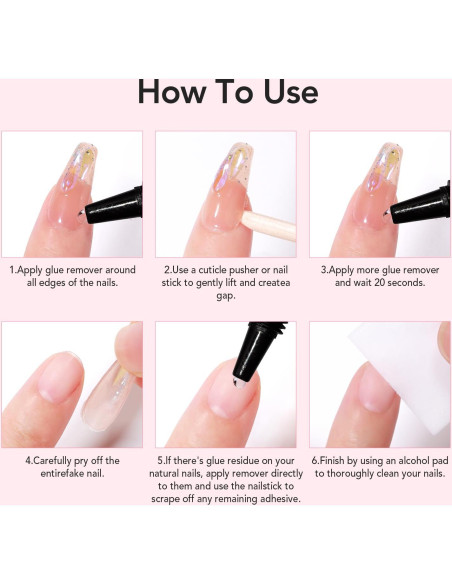 How To Use

1.Apply glue remover around all edges of the nails.

2.Use a cuticle pusher or nail stick to gently lift and createa gap.

3.Apply more glue remover and wait 20 seconds.

4.Carefully pry off the entirefake nail.

5.If there's glue residue on your natural nails, apply remover directly to them and use the nailstick to scrape off any remaining adhesive.

6.Finish by using an alcohol pad to thoroughly clean your nails.