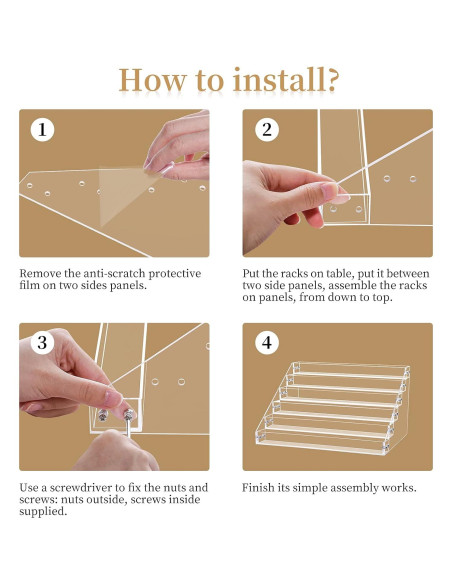 How to install?

1

Remove the anti-scratch protective film on two sides panels.

2

Put the racks on table, put it between two side panels, assemble the racks on panels, from down to top.

3

Use a screwdriver to fix the nuts and screws: nuts outside, screws inside supplied.

4

Finish its simple assembly works.