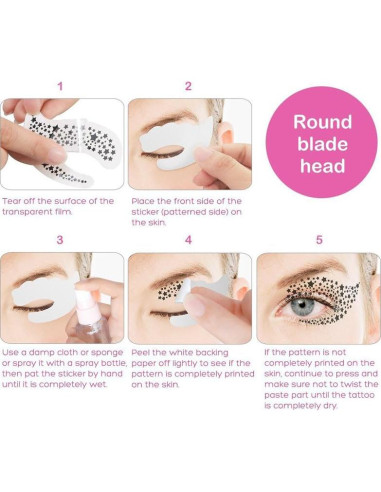 1

Tear off the surface of the transparent film.

2

Place the front side of the sticker (patterned side) on the skin.

Round blade head

3

Use a damp cloth or sponge or spray it with a spray bottle, then pat the sticker by hand until it is completely wet.

4

Peel the white backing paper off lightly to see if the pattern is completely printed on the skin.

5

If the pattern is not completely printed on the skin, continue to press and make sure not to twist the paste part until the tattoo is completely dry.