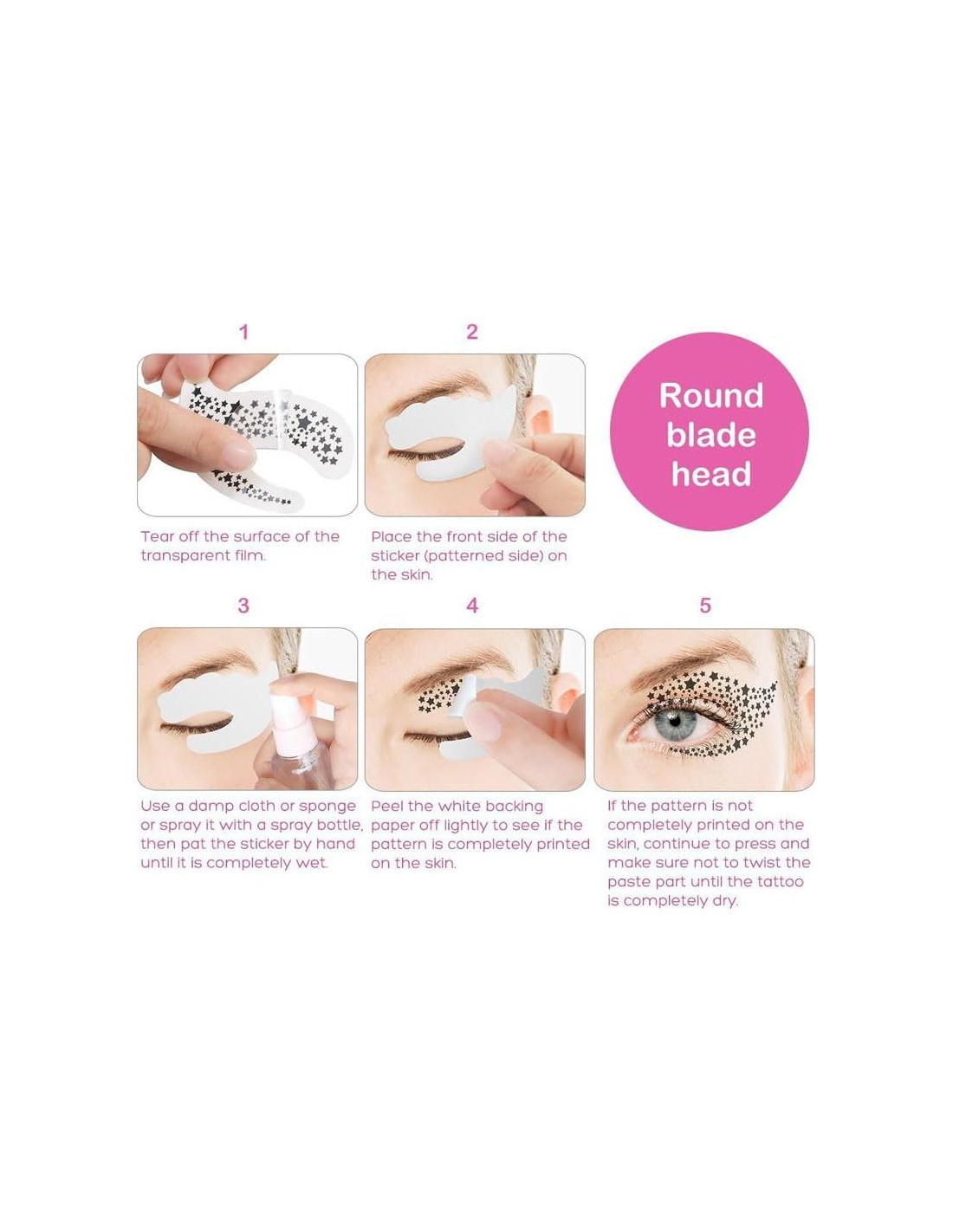 1

Tear off the surface of the transparent film.

2

Place the front side of the sticker (patterned side) on the skin.

Round blade head

3

Use a damp cloth or sponge or spray it with a spray bottle, then pat the sticker by hand until it is completely wet.

4

Peel the white backing paper off lightly to see if the pattern is completely printed on the skin.

5

If the pattern is not completely printed on the skin, continue to press and make sure not to twist the paste part until the tattoo is completely dry.