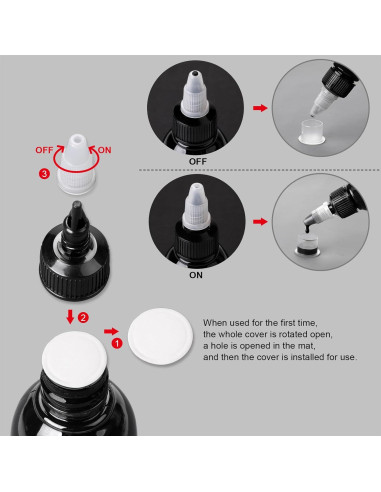 OFF ON

3

OFF

ON

2

1

When used for the first time, the whole cover is rotated open, a hole is opened in the mat, and then the cover is installed for use.