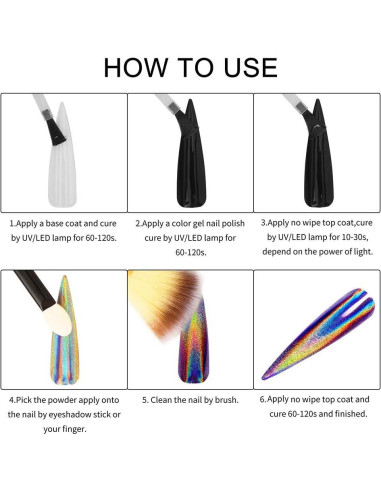 HOW TO USE

1.Apply a base coat and cure by UV/LED lamp for 60-120s.

2.Apply a color gel nail polish cure by UV/LED lamp for 60-120s.

3.Apply no wipe top coat,cure by UV/LED lamp for 10-30s, depend on the power of light.

4.Pick the powder apply onto the nail by eyeshadow stick or your finger.

5. Clean the nail by brush.

6.Apply no wipe top coat and cure 60-120s and finished.