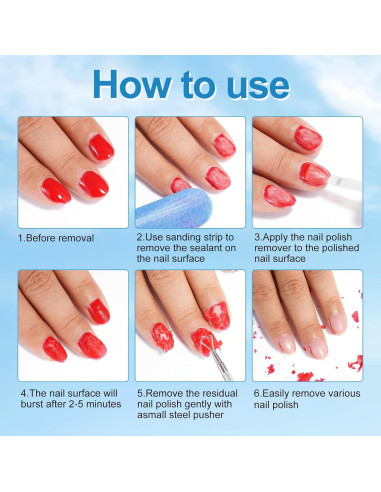 How to use

1.Before removal

2.Use sanding strip to remove the sealant on the nail surface

3.Apply the nail polish remover to the polished nail surface

4.The nail surface will burst after 2-5 minutes

5.Remove the residual nail polish gently with asmall steel pusher

6.Easily remove various nail polish