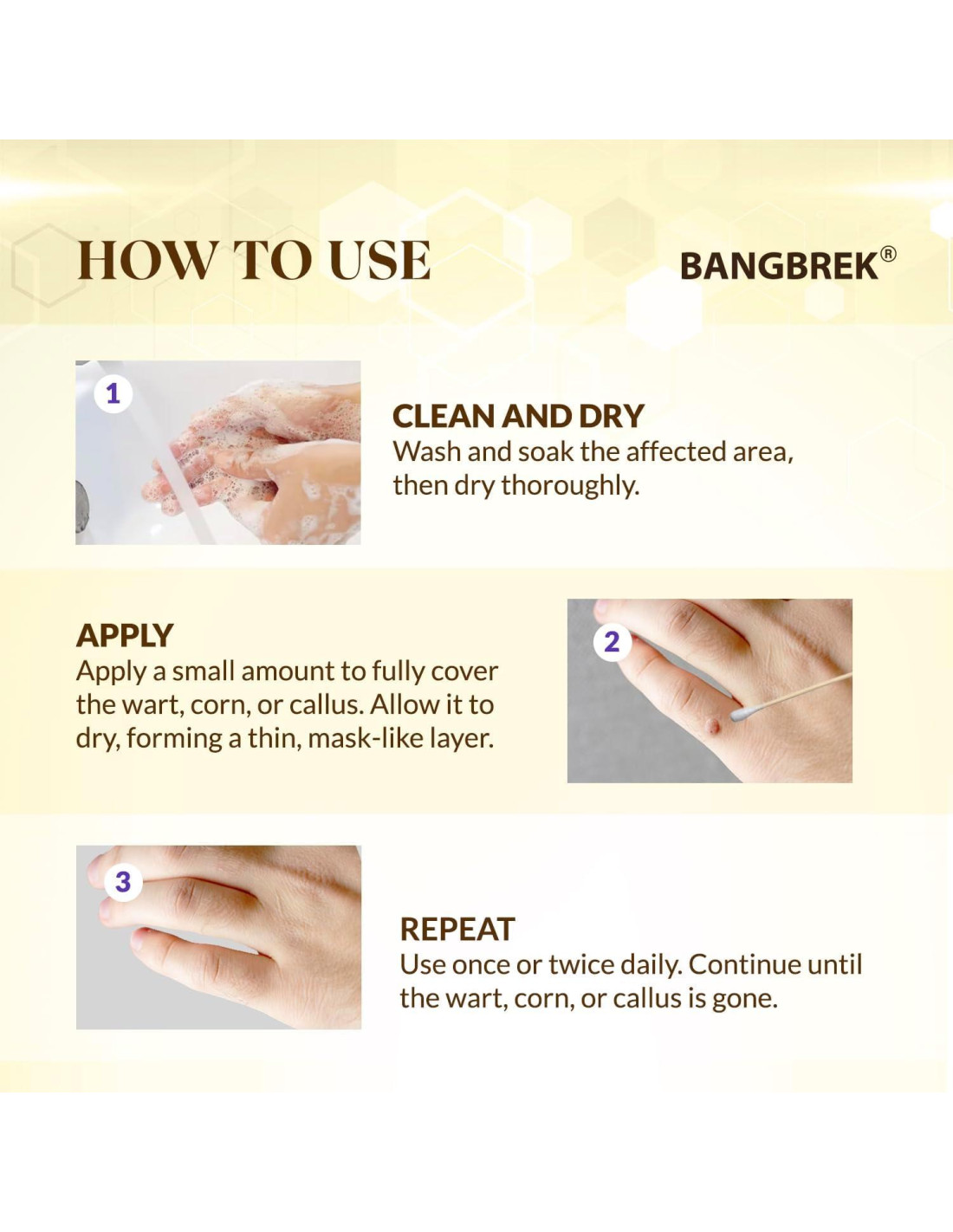 HOW TO USE

BANGBREK®

1

CLEAN AND DRY
Wash and soak the affected area, then dry thoroughly.

APPLY
Apply a small amount to fully cover the wart, corn, or callus. Allow it to dry, forming a thin, mask-like layer.

2

3

REPEAT
Use once or twice daily. Continue until the wart, corn, or callus is gone.