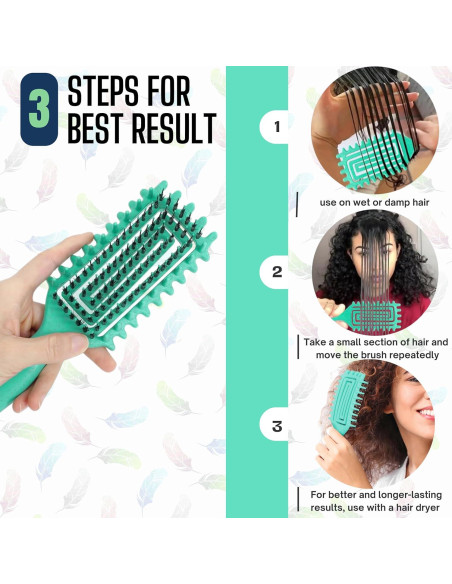 3 STEPS FOR BEST RESULT

1

use on wet or damp hair

2

Take a small section of hair and move the brush repeatedly

3

For better and longer-lasting results, use with a hair dryer