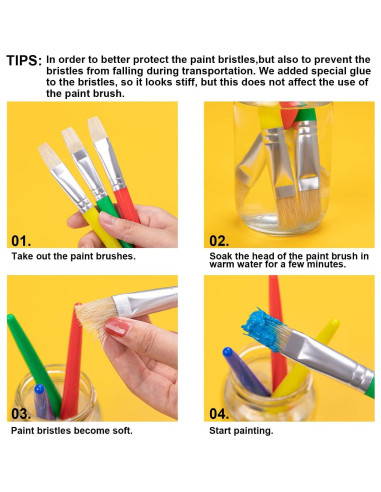 TIPS: In order to better protect the paint bristles,but also to prevent the bristles from falling during transportation. We added special glue to the bristles, so it looks stiff, but this does not affect the use of the paint brush.

01.

Take out the paint brushes.

02.

Soak the head of the paint brush in warm water for a few minutes.

03.

Paint bristles become soft.

04.

Start painting.