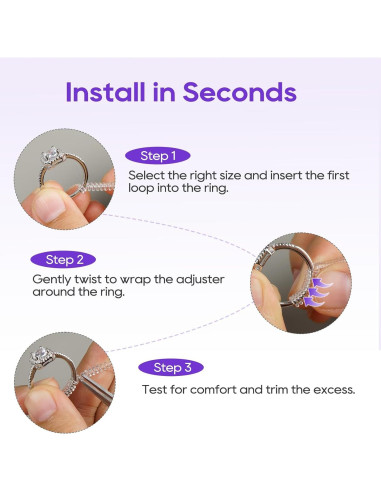 Install in Seconds

Step 1

Select the right size and insert the first loop into the ring.

Step 2

Gently twist to wrap the adjuster around the ring.

Step 3

Test for comfort and trim the excess.