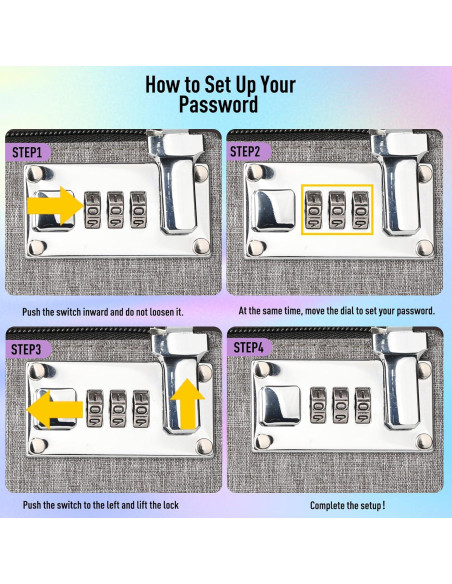 How to Set Up Your Password

STEP1

Push the switch inward and do not loosen it.

STEP2

At the same time, move the dial to set your password.

STEP3

Push the switch to the left and lift the lock

STEP4

Complete the setup!