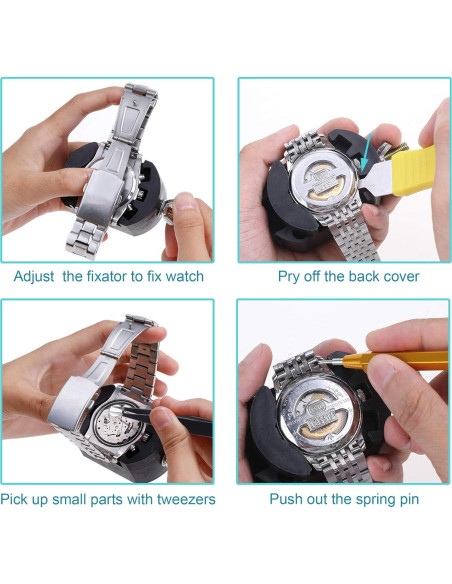 Adjust the fixator to fix watch

Pry off the back cover

Pick up small parts with tweezers

Push out the spring pin