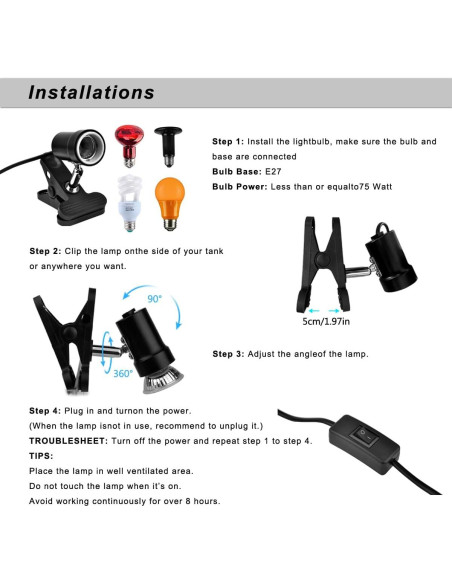 Installations

Step 1: Install the lightbulb, make sure the bulb and base are connected

Bulb Base: E27

Bulb Power: Less than or equalto75 Watt

Step 2: Clip the lamp onthe side of your tank or anywhere you want.

5cm/1.97in

90°

360°

Step 3: Adjust the angleof the lamp.

Step 4: Plug in and turnon the power.

(When the lamp isnot in use, recommend to unplug it.)

TROUBLESHEET: Turn off the power and repeat step 1 to step 4.

TIPS:

Place the lamp in well ventilated area.

Do not touch the lamp when it's on.

Avoid working continuously for over 8 hours.