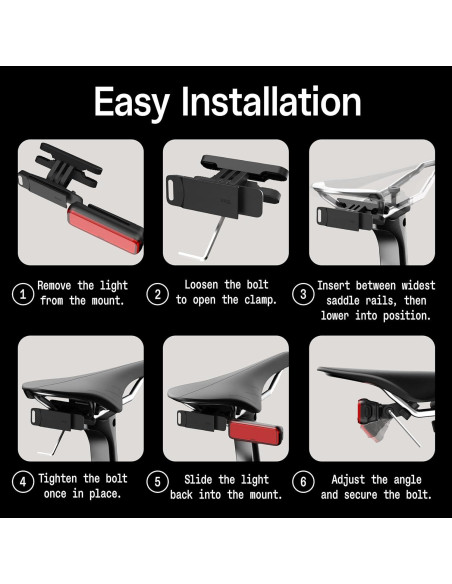 Easy Installation

1 Remove the light from the mount.

2 Loosen the bolt to open the clamp.

3 Insert between widest saddle rails, then lower into position.

4 Tighten the bolt once in place.

5 Slide the light back into the mount.

6 Adjust the angle and secure the bolt.