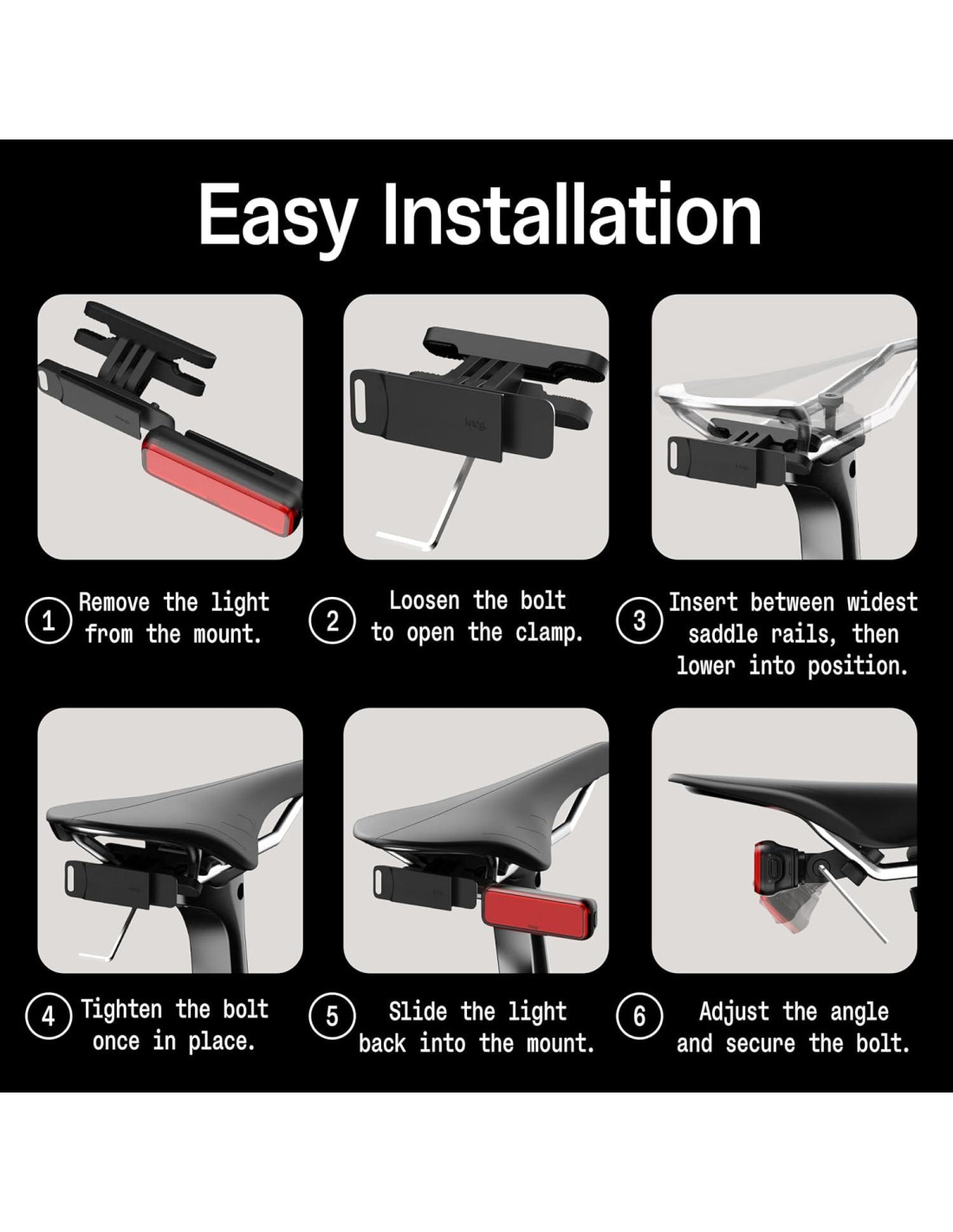 Easy Installation

1 Remove the light from the mount.

2 Loosen the bolt to open the clamp.

3 Insert between widest saddle rails, then lower into position.

4 Tighten the bolt once in place.

5 Slide the light back into the mount.

6 Adjust the angle and secure the bolt.