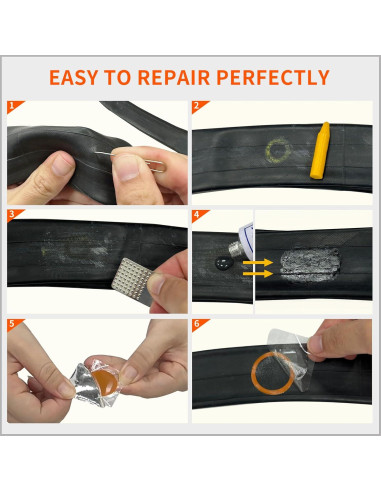 EASY TO REPAIR PERFECTLY

1

2

3

4

5

6