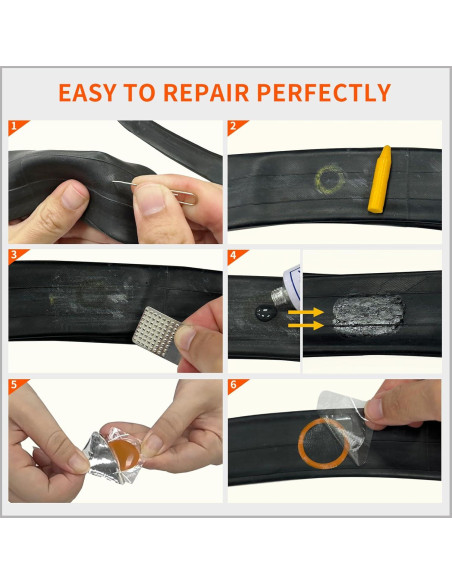 EASY TO REPAIR PERFECTLY

1

2

3

4

5

6