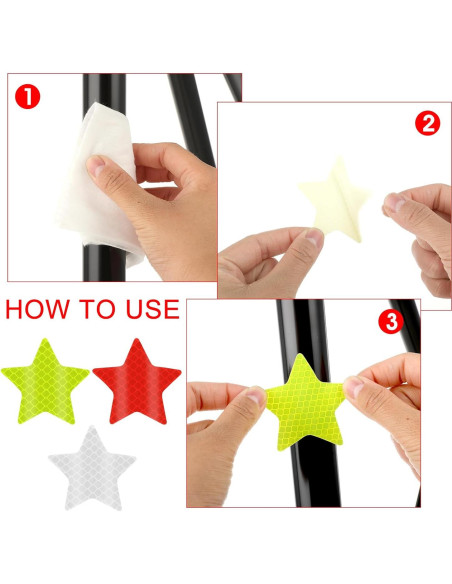 1

2

HOW TO USE

3