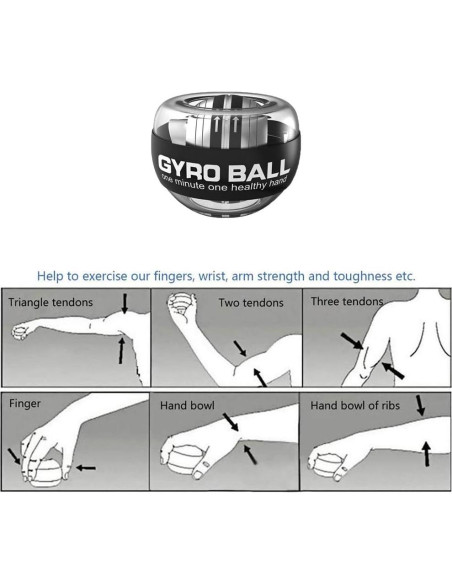 GYRO BALL
one minute one healthy hand

Help to exercise our fingers, wrist, arm strength and toughness etc.

Triangle tendons

Two tendons

Three tendons

Finger

Hand bowl

Hand bowl of ribs