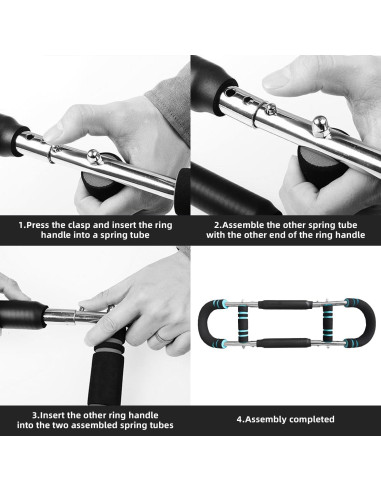 1.Press the clasp and insert the ring handle into a spring tube

2.Assemble the other spring tube with the other end of the ring handle

3.Insert the other ring handle into the two assembled spring tubes

4.Assembly completed