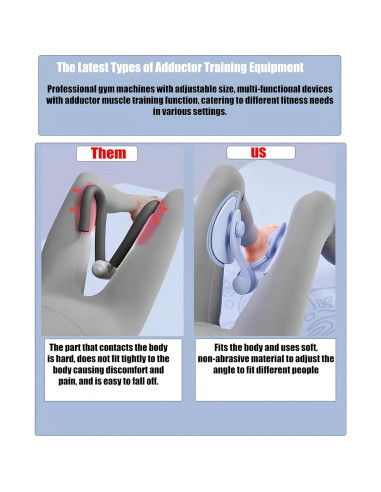 The Latest Types of Adductor Training Equipment

Professional gym machines with adjustable size, multi-functional devices with adductor muscle training function, catering to different fitness needs in various settings.

Them

The part that contacts the body is hard, does not fit tightly to the body causing discomfort and pain, and is easy to fall off.

US

Fits the body and uses soft, non-abrasive material to adjust the angle to fit different people