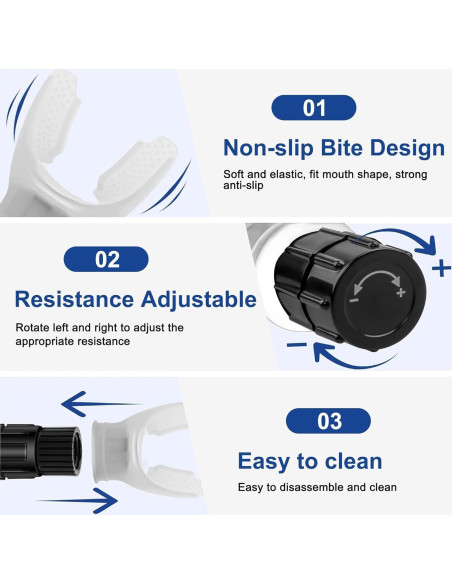 01

Non-slip Bite Design

Soft and elastic, fit mouth shape, strong anti-slip

02

Resistance Adjustable

Rotate left and right to adjust the appropriate resistance

+

−

−

+

03

Easy to clean

Easy to disassemble and clean