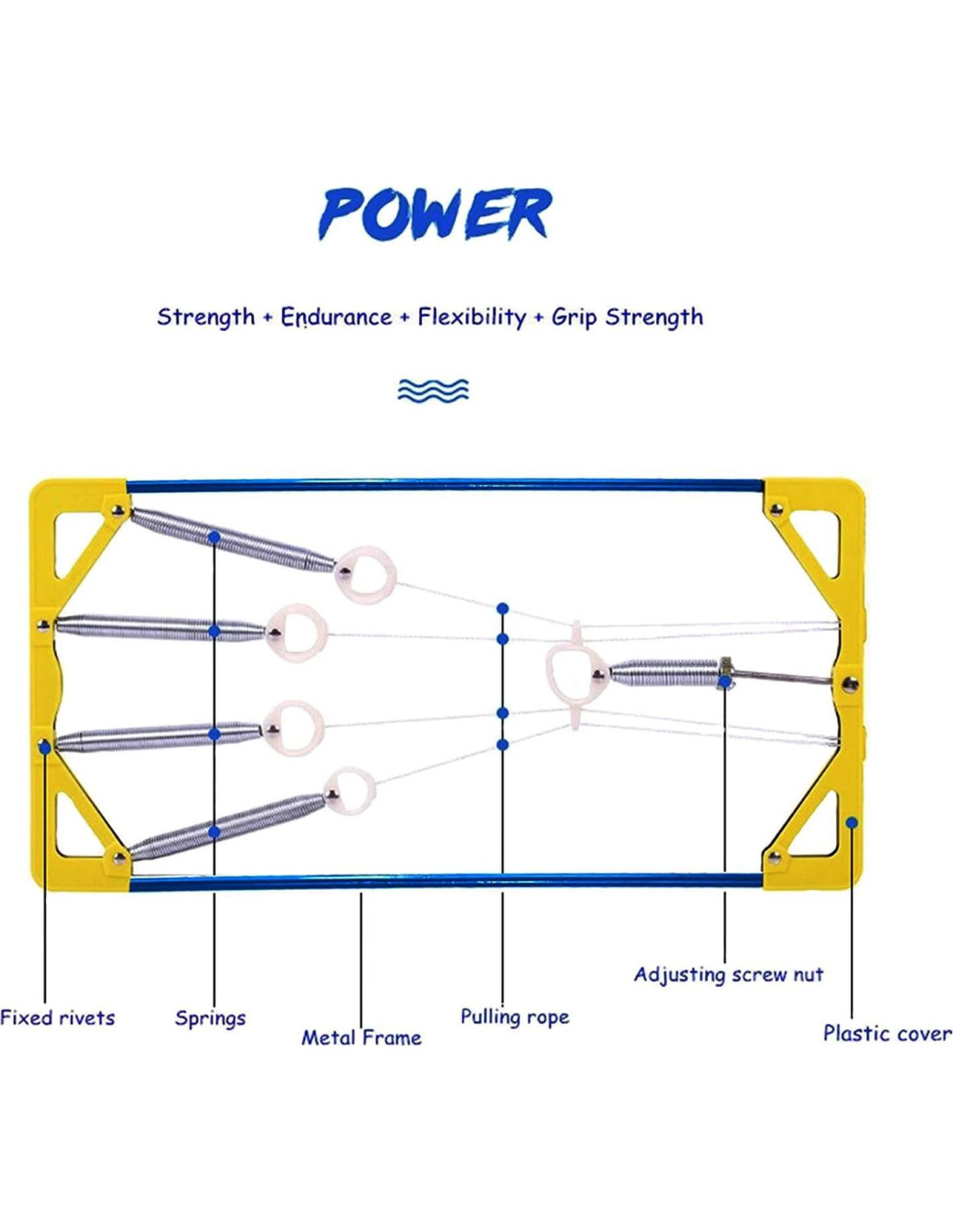 POWER

Strength + Endurance + Flexibility + Grip Strength

Fixed rivets

Springs

Metal Frame

Pulling rope

Adjusting screw nut

Plastic cover