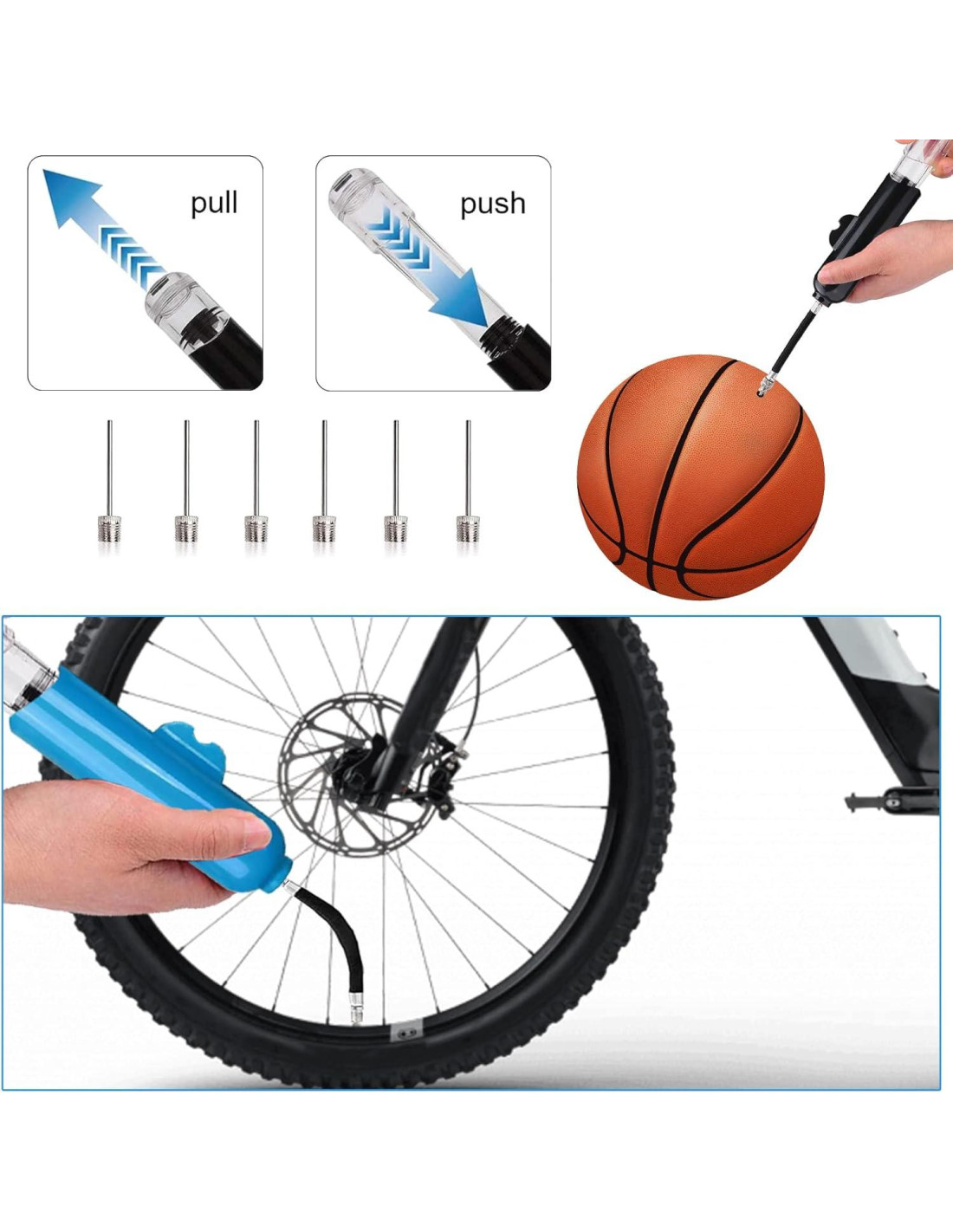 pull

push