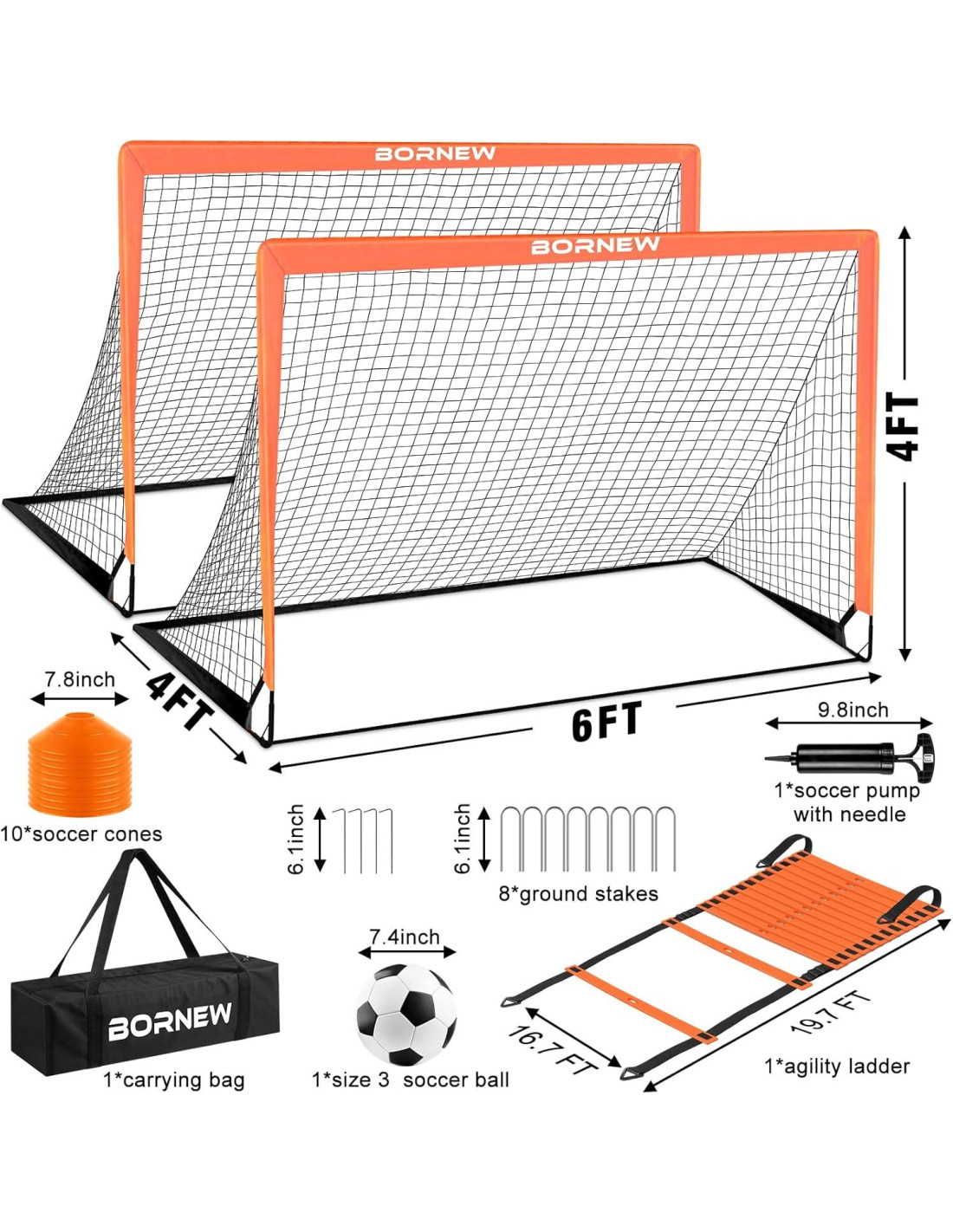 BORNEW

BORNEW

4FT

4FT

6FT

7.8inch

10*soccer cones

9.8inch

1*soccer pump with needle

6.1inch

6.1inch

8*ground stakes

BORNEW

1*carrying bag

7.4inch

1*size 3 soccer ball

16.7 FT

19.7 FT

1*agility ladder