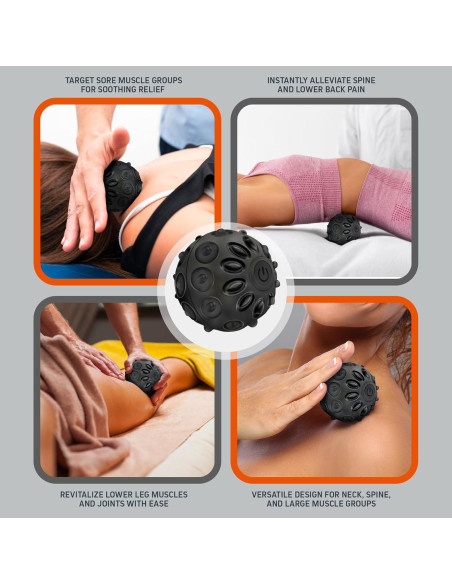 TARGET SORE MUSCLE GROUPS FOR SOOTHING RELIEF

INSTANTLY ALLEVIATE SPINE AND LOWER BACK PAIN

REVITALIZE LOWER LEG MUSCLES AND JOINTS WITH EASE

VERSATILE DESIGN FOR NECK, SPINE, AND LARGE MUSCLE GROUPS