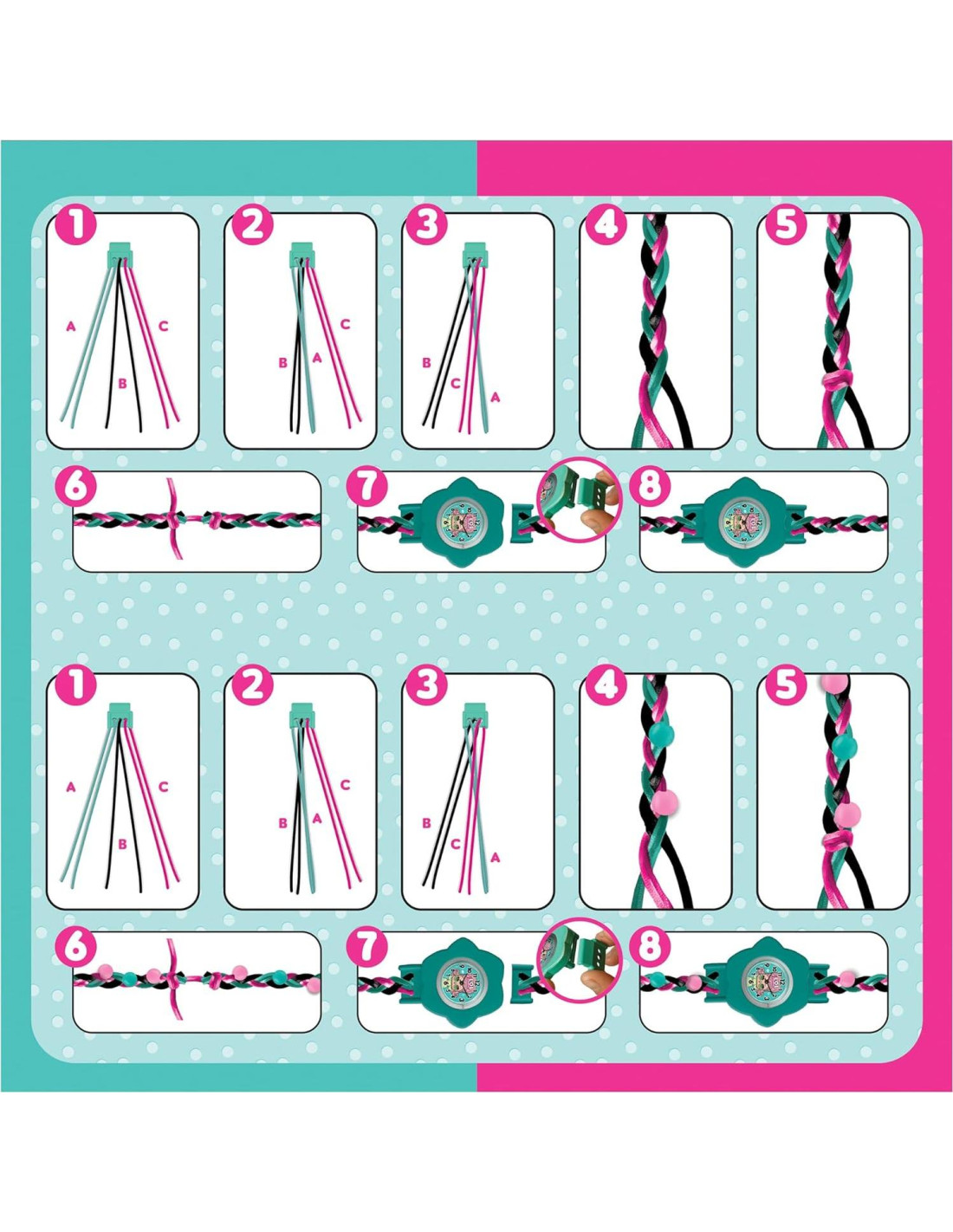 1

A B C

2

B A C

3

B C A

4

5

6

7

8

1

A B C

2

B A C

3

B C A

4

5

6

7

8