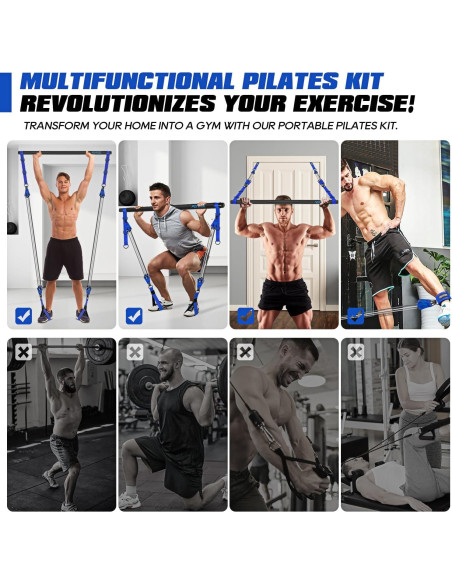 MULTIFUNCTIONAL PILATES KIT
REVOLUTIONIZES YOUR EXERCISE!

TRANSFORM YOUR HOME INTO A GYM WITH OUR PORTABLE PILATES KIT.