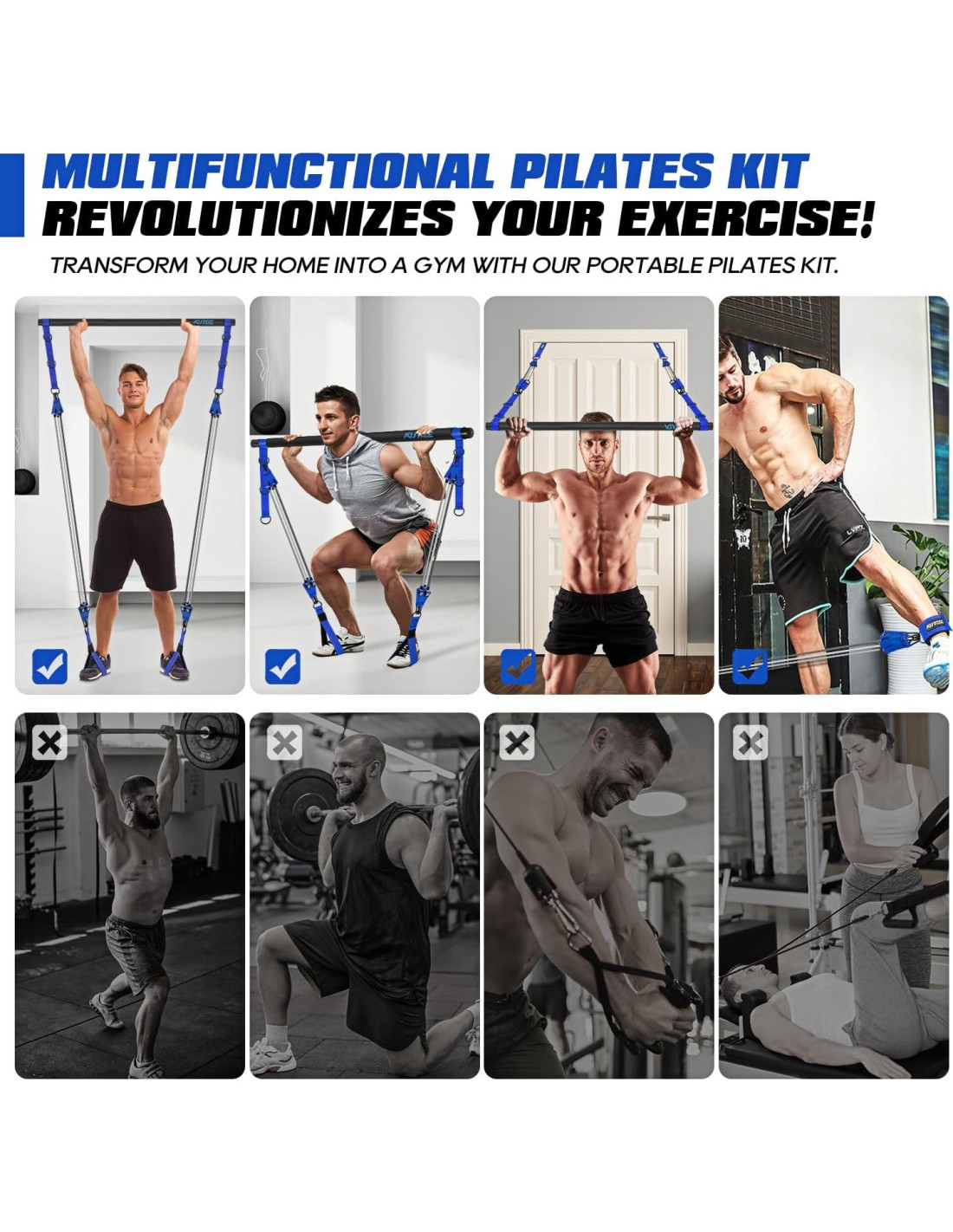 MULTIFUNCTIONAL PILATES KIT
REVOLUTIONIZES YOUR EXERCISE!

TRANSFORM YOUR HOME INTO A GYM WITH OUR PORTABLE PILATES KIT.