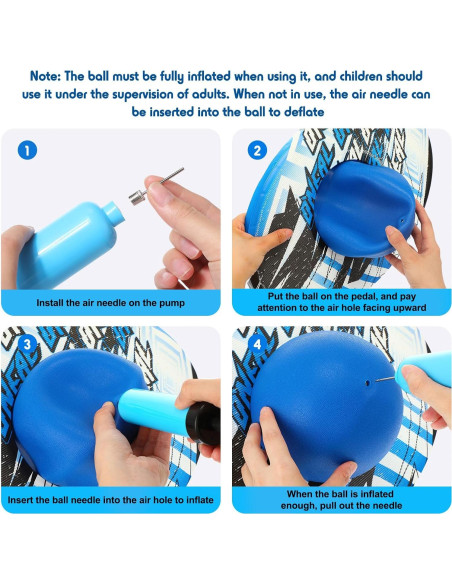 Note: The ball must be fully inflated when using it, and children should use it under the supervision of adults. When not in use, the air needle can be inserted into the ball to deflate

1

Install the air needle on the pump

2

Put the ball on the pedal, and pay attention to the air hole facing upward

3

Insert the ball needle into the air hole to inflate

4

When the ball is inflated enough, pull out the needle