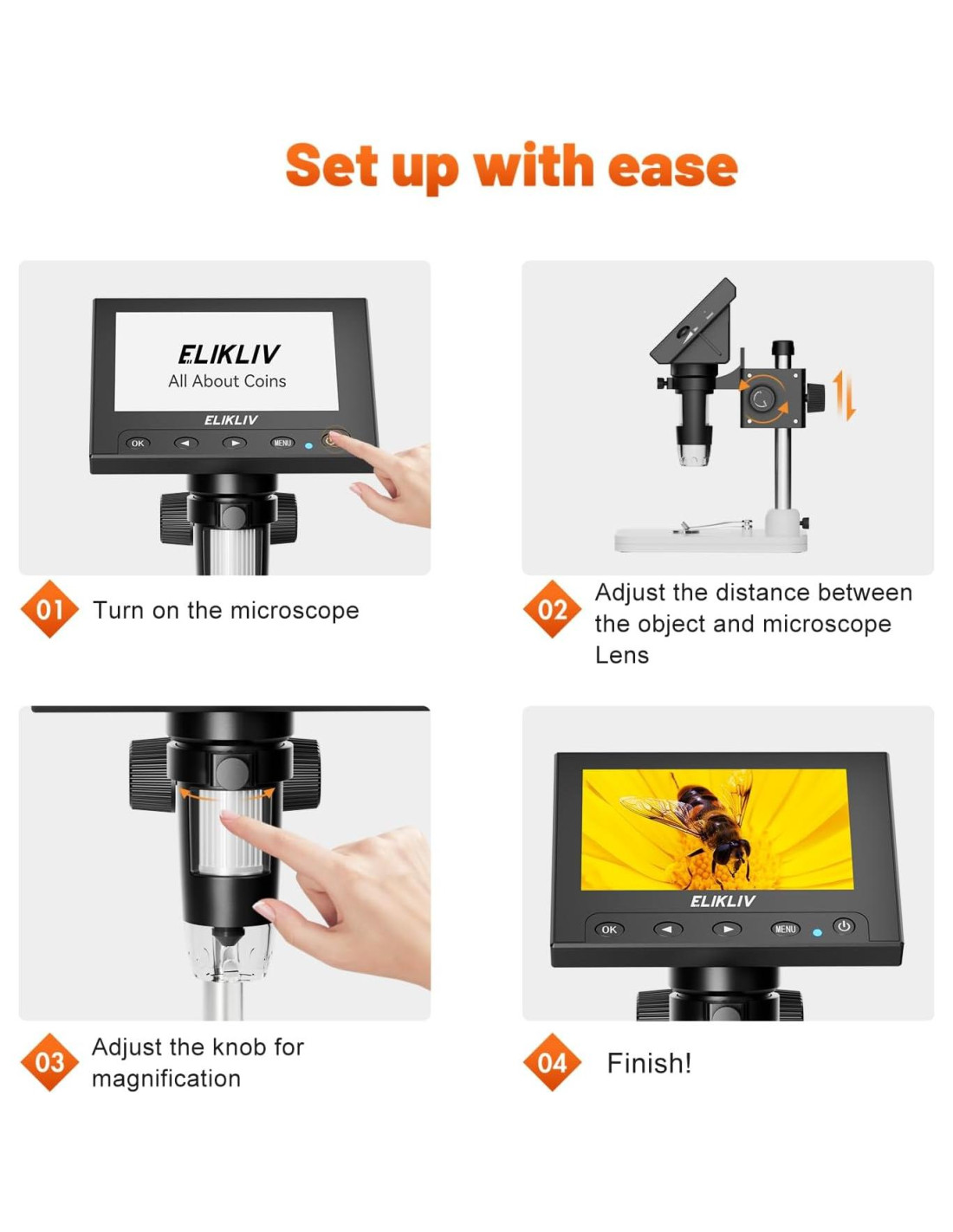 Set up with ease

ELIKLIV
All About Coins
ELIKLIV
OK
MENU

01 Turn on the microscope

02 Adjust the distance between the object and microscope Lens

03 Adjust the knob for magnification

ELIKLIV
OK
MENU

04 Finish!